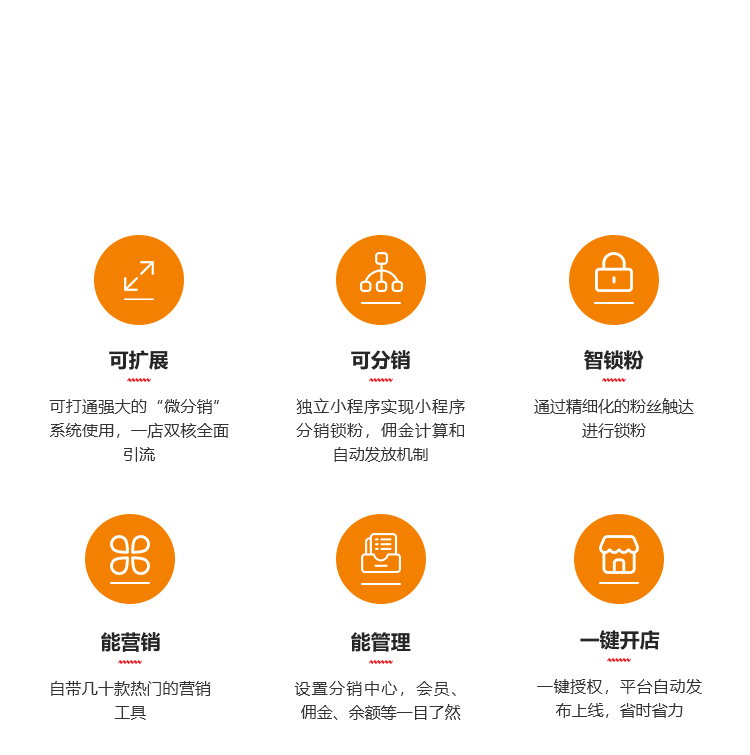 可扩展

可打通强大的“微分销”系统使用，一店双核全面引流

可分销

独立小程序实现小程序分销锁粉，佣金计算和自动发放机制

智锁粉

通过精细化的粉丝触达进行锁粉

能营销

自带几十款热门的营销工具

能管理

设置分销中心，会员、佣金、余额等一目了然

一键开店

一键授权，平台自动发布上线，省时省力